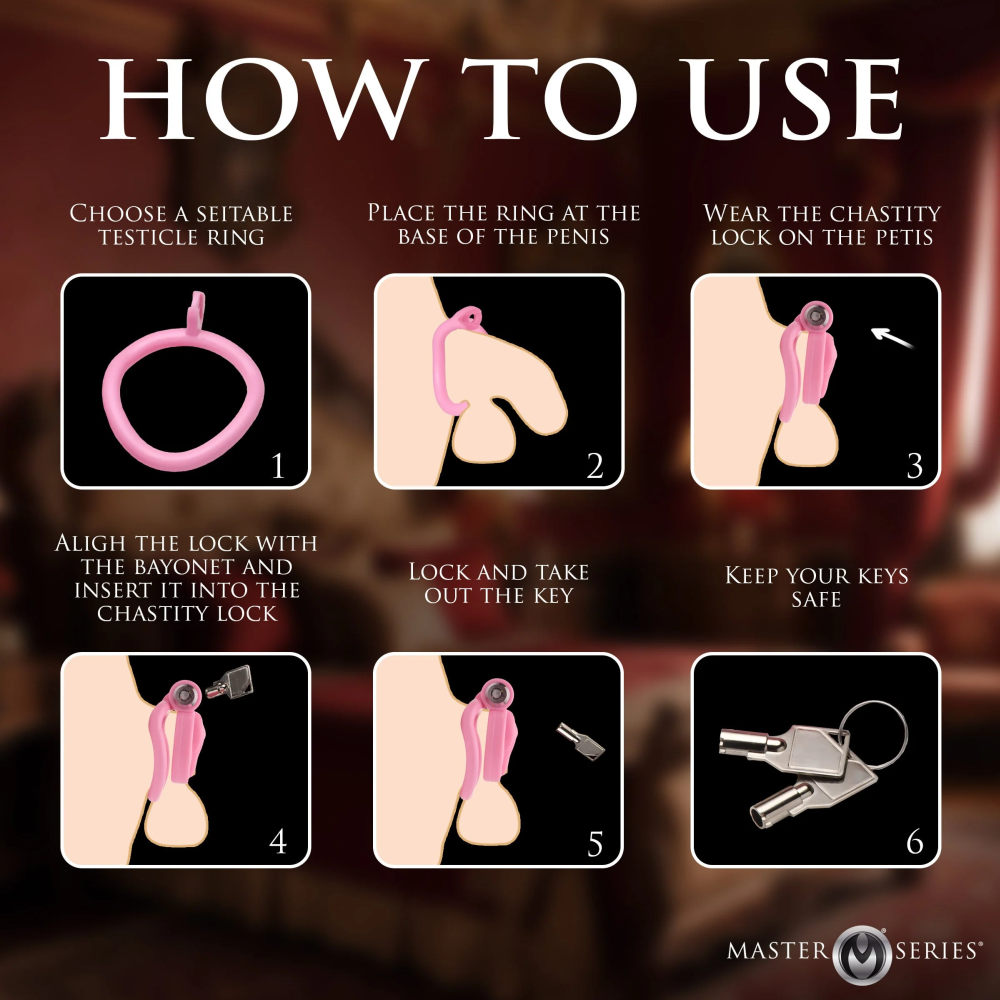 HOW TO USE

CHOOSE A SEITABLE TESTICLE RING

1

PLACE THE RING AT THE BASE OF THE PENIS

2

WEAR THE CHASTITY LOCK ON THE PETIS

3

ALIGH THE LOCK WITH THE BAYONET AND INSERT IT INTO THE CHASTITY LOCK

4

LOCK AND TAKE OUT THE KEY

5

KEEP YOUR KEYS SAFE

6

MASTER SERIES®